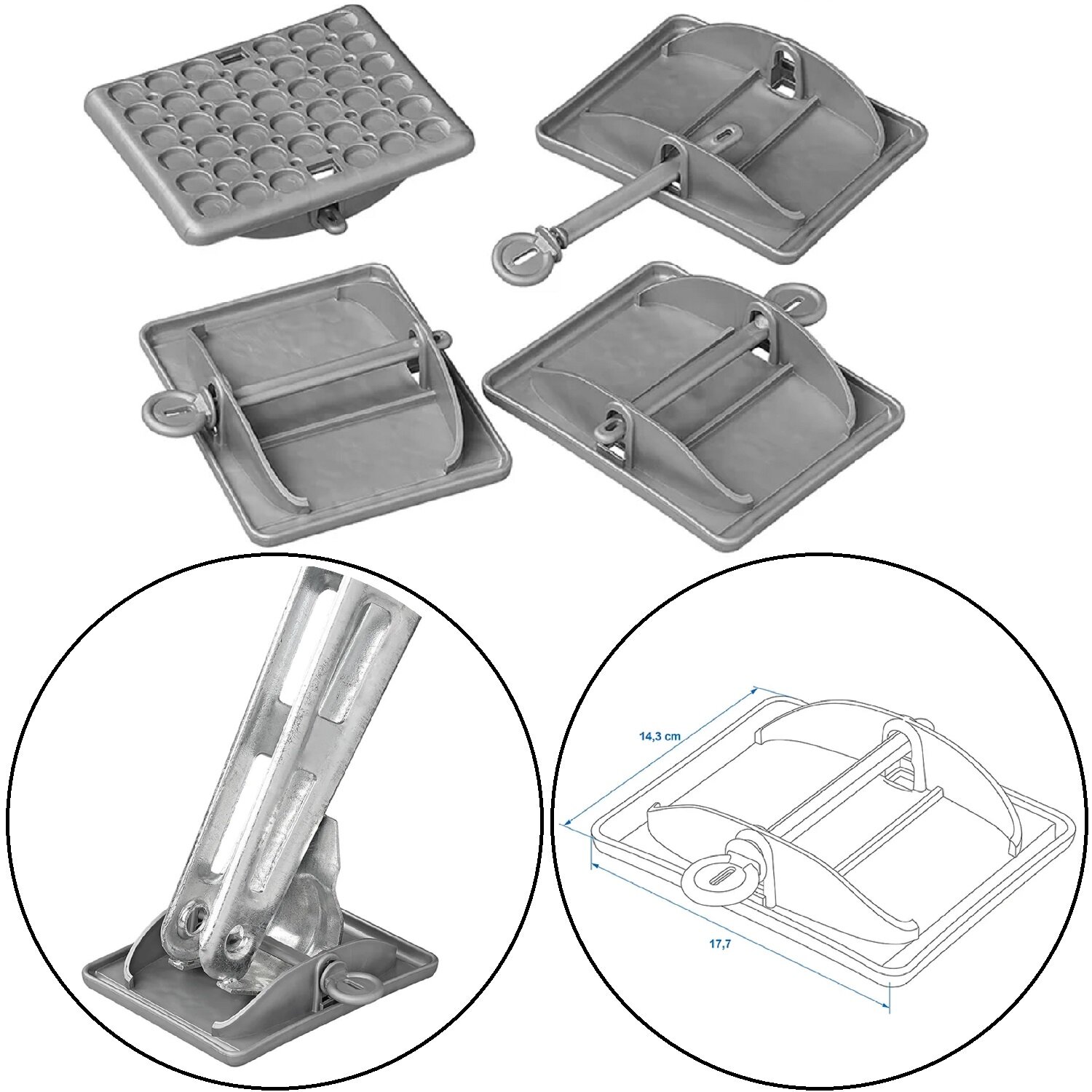 14,3 cm

17,7