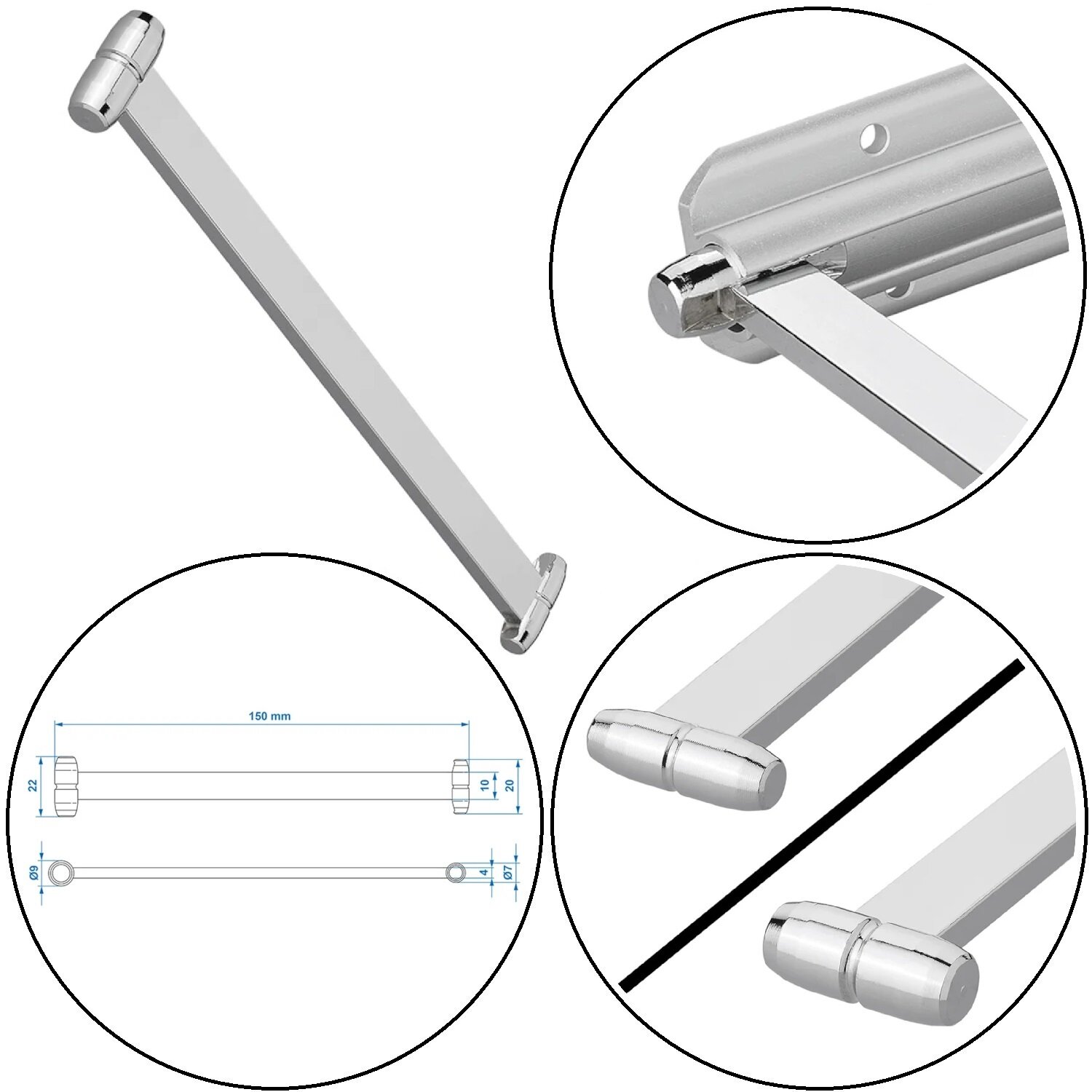 150 mm

22

10

20

Ø9

4

Ø7